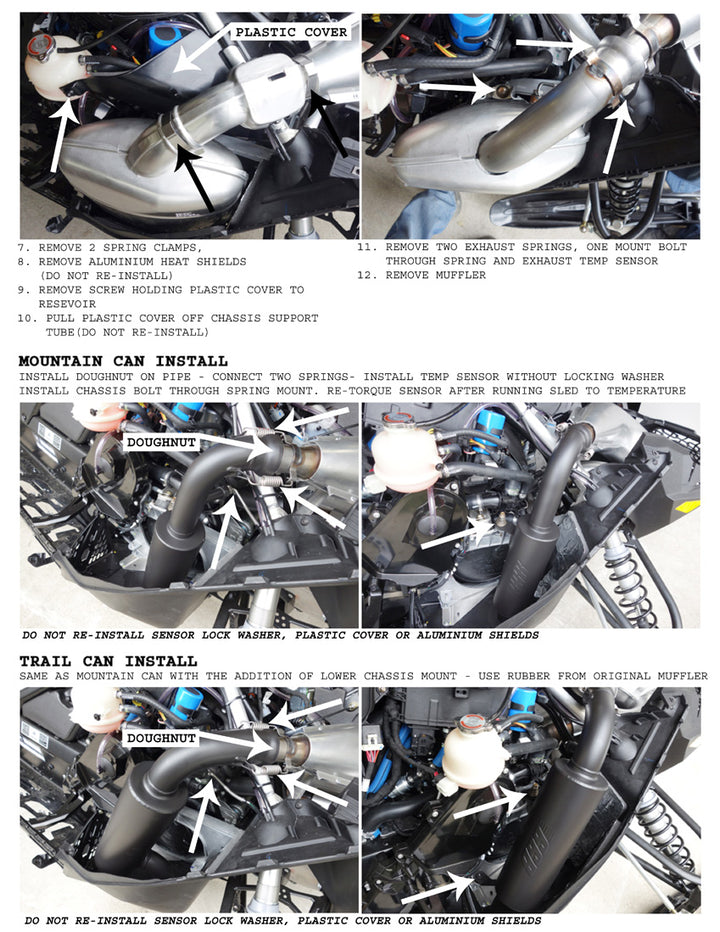 PLASTIC COVER

7. REMOVE 2 SPRING CLAMPS,
8. REMOVE ALUMINIUM HEAT SHIELDS (DO NOT RE-INSTALL)
9. REMOVE SCREW HOLDING PLASTIC COVER TO RESEVOIR
10. PULL PLASTIC COVER OFF CHASSIS SUPPORT TUBE(DO NOT RE-INSTALL)

11. REMOVE TWO EXHAUST SPRINGS, ONE MOUNT BOLT THROUGH SPRING AND EXHAUST TEMP SENSOR
12. REMOVE MUFFLER

MOUNTAIN CAN INSTALL
INSTALL DOUGHNUT ON PIPE - CONNECT TWO SPRINGS- INSTALL TEMP SENSOR WITHOUT LOCKING WASHER
INSTALL CHASSIS BOLT THROUGH SPRING MOUNT. RE-TORQUE SENSOR AFTER RUNNING SLED TO TEMPERATURE

DOUGHNUT

DO NOT RE-INSTALL SENSOR LOCK WASHER, PLASTIC COVER OR ALUMINIUM SHIELDS

TRAIL CAN INSTALL
SAME AS MOUNTAIN CAN WITH THE ADDITION OF LOWER CHASSIS MOUNT - USE RUBBER FROM ORIGINAL MUFFLER

DOUGHNUT

DO NOT RE-INSTALL SENSOR LOCK WASHER, PLASTIC COVER OR ALUMINIUM SHIELDS